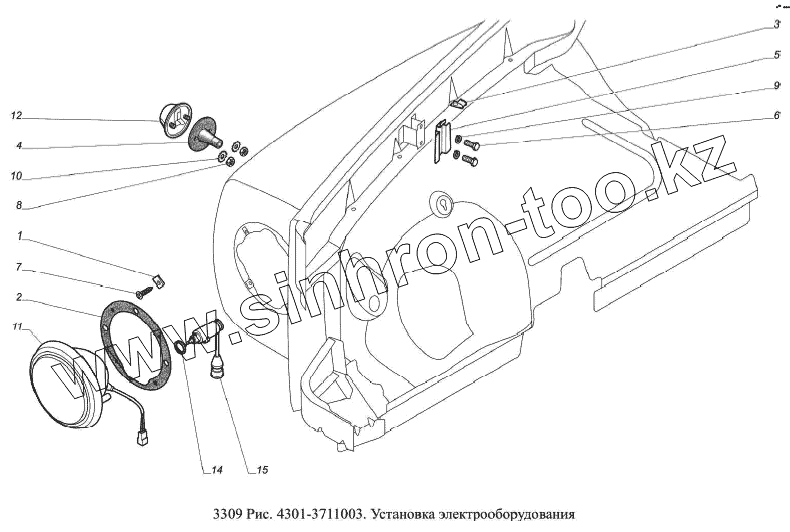 3
5
9
6
12
4
10
8
1
7
2
11
14
15
www.sinhron-too.kz
3309 Рис. 4301-3711003. Установка электрооборудования